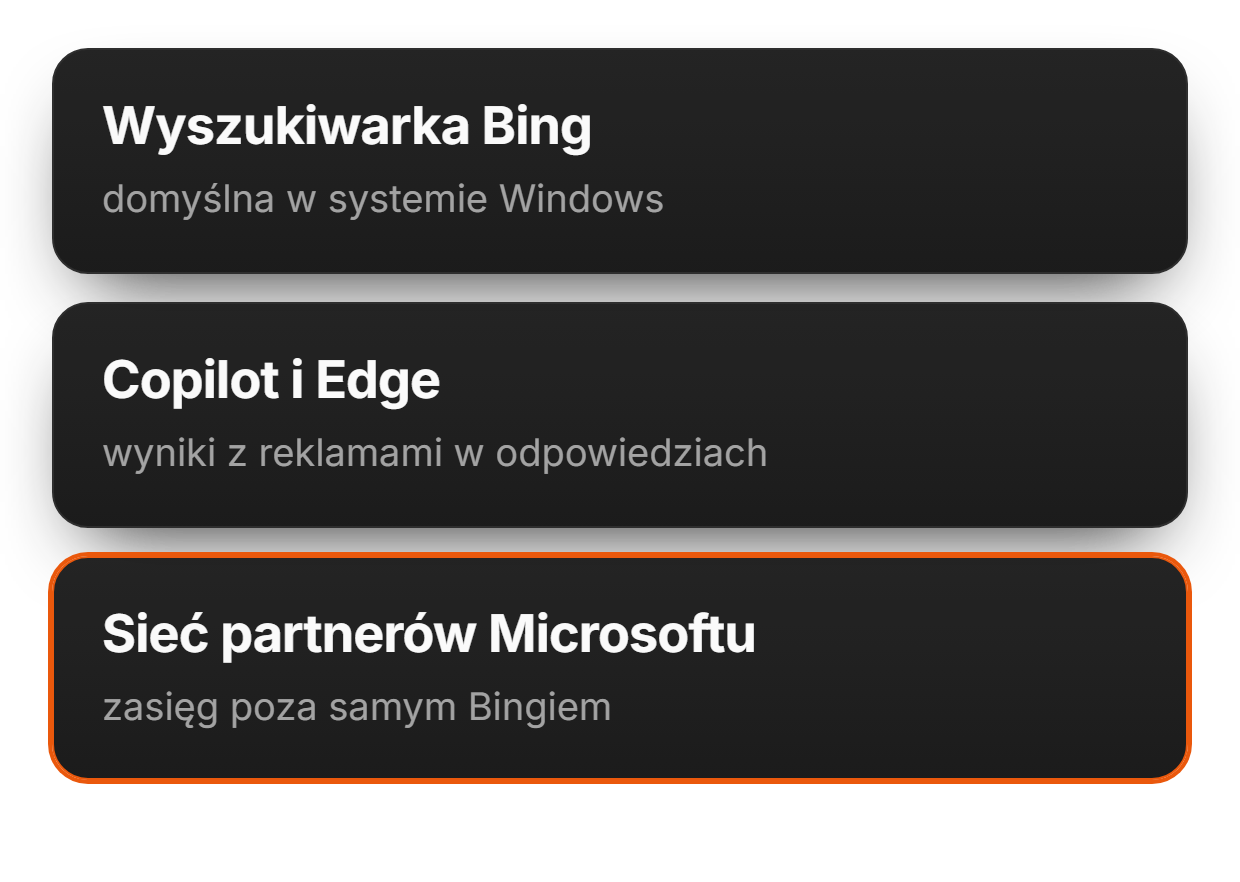 Wyszukiwarka Bing

domyślna w systemie Windows

Copilot i Edge

wyniki z reklamami w odpowiedziach

Sieć partnerów Microsoftu

zasięg poza samym Bingiem