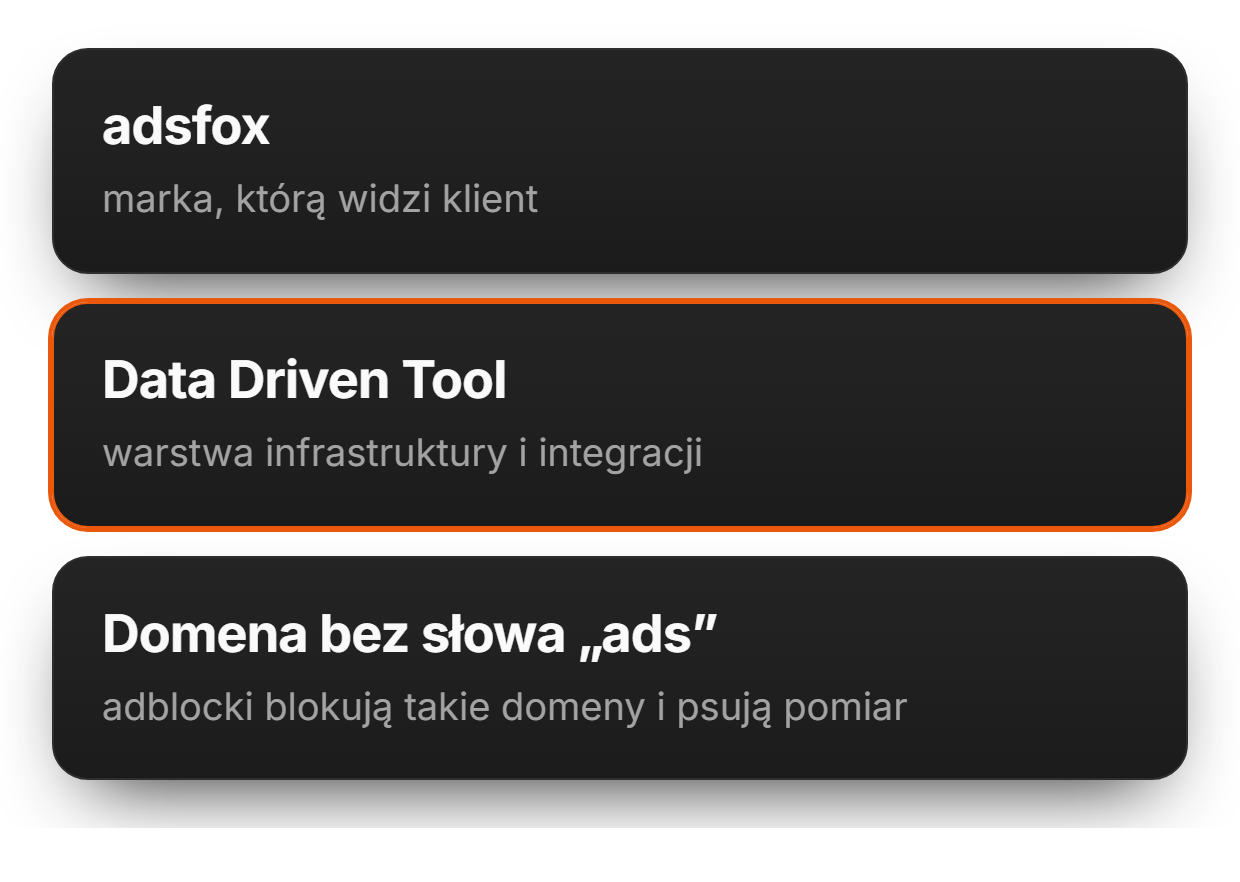 adsfox
marka, którą widzi klient

Data Driven Tool
warstwa infrastruktury i integracji

Domena bez słowa „ads”
adblocki blokują takie domeny i psują pomiar