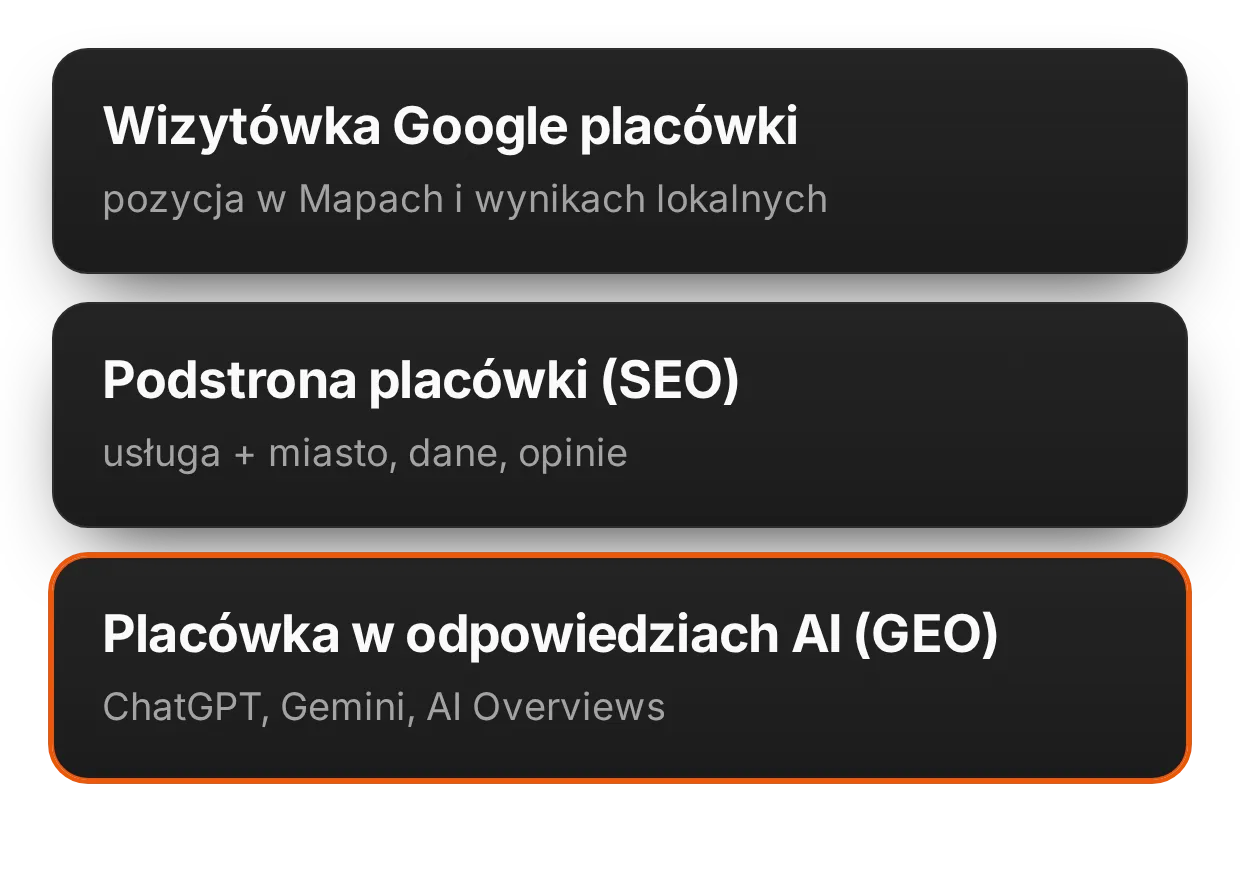 Wizytówka Google placówki

pozycja w Mapach i wynikach lokalnych

Podstrona placówki (SEO)

usługa + miasto, dane, opinie

Placówka w odpowiedziach AI (GEO)

ChatGPT, Gemini, AI Overviews