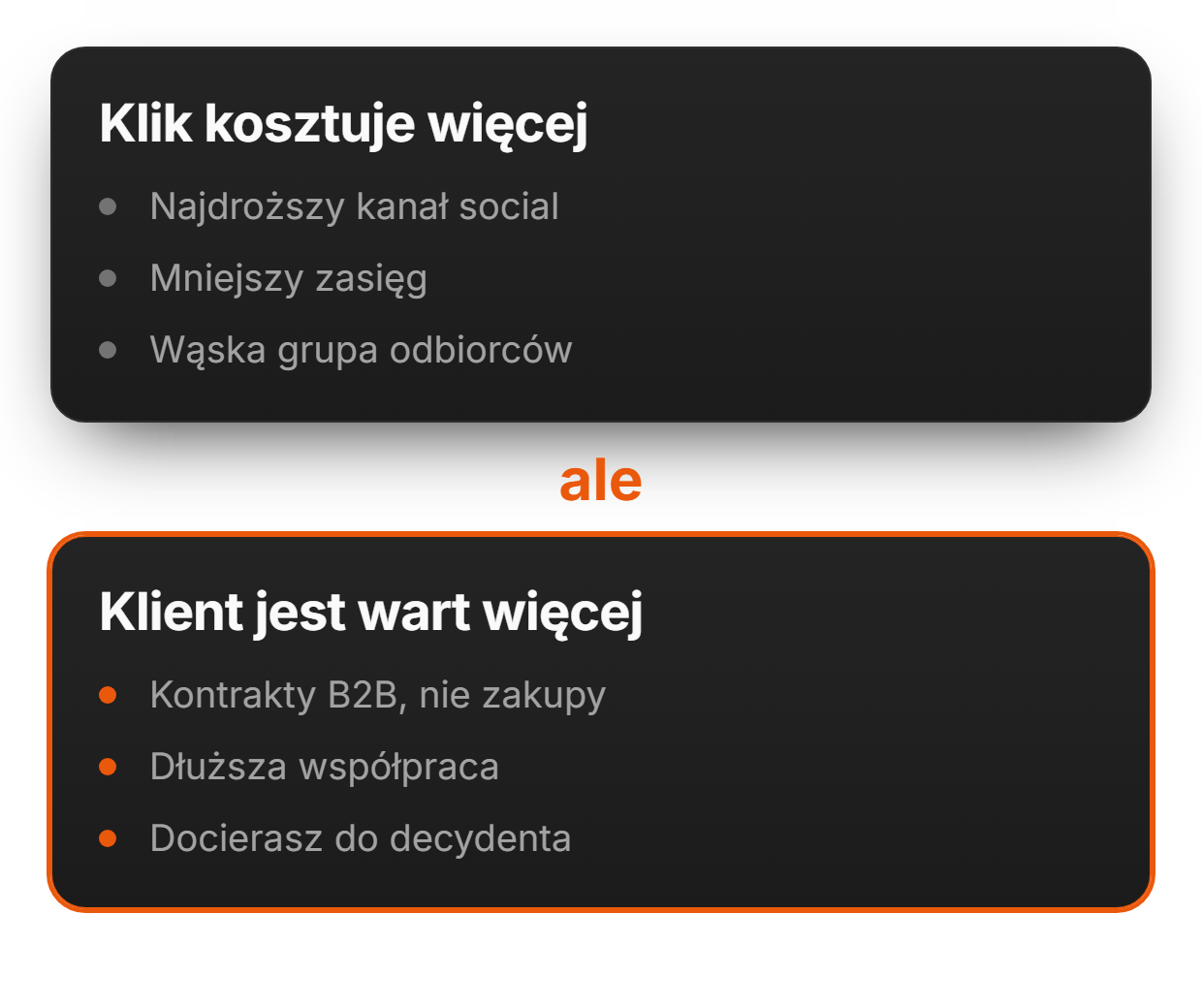 Klik kosztuje więcej

- Najdroższy kanał social
- Mniejszy zasięg
- Wąska grupa odbiorców

ale

Klient jest wart więcej

- Kontrakty B2B, nie zakupy
- Dłuższa współpraca
- Docierasz do decydenta