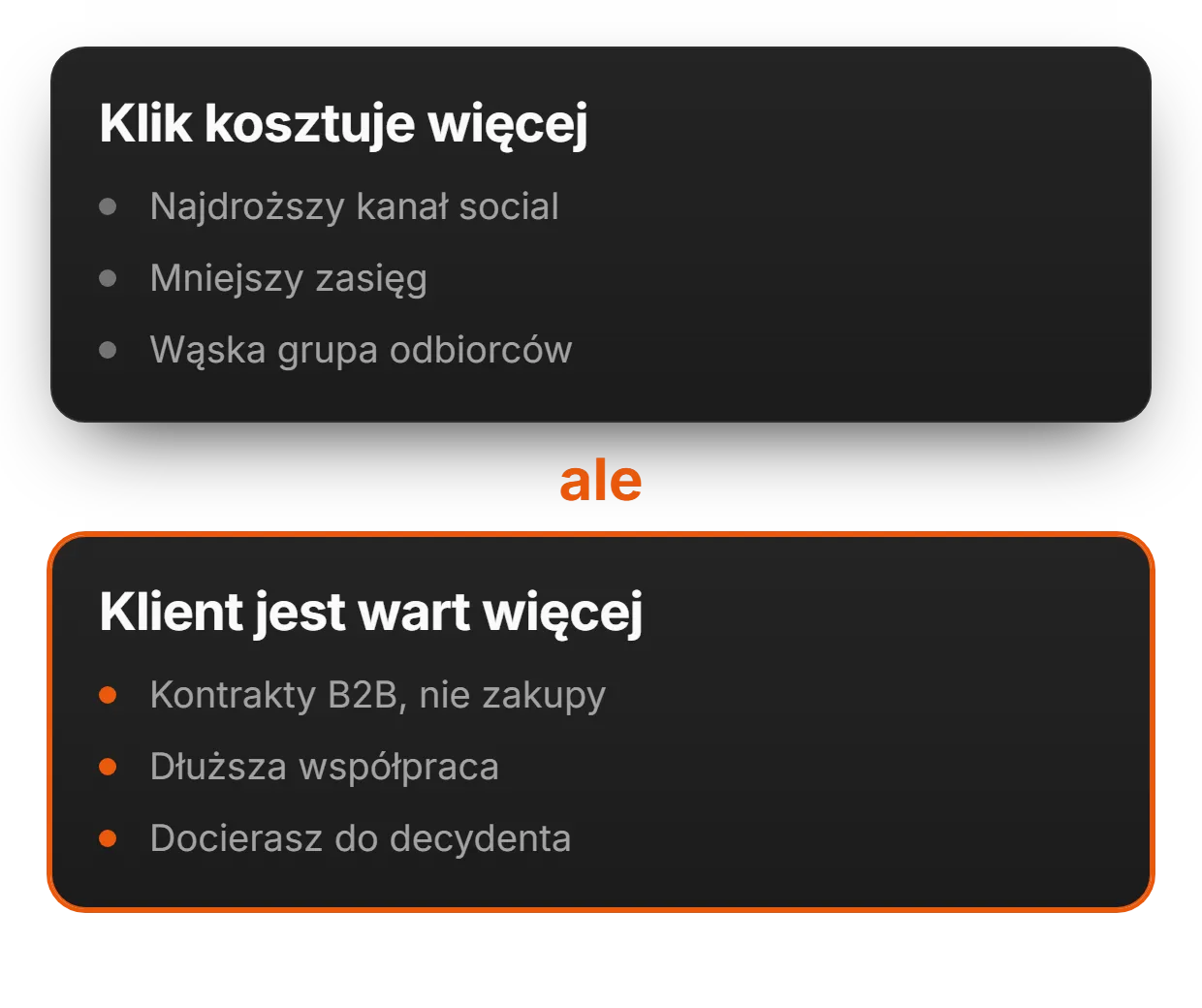 Klik kosztuje więcej

- Najdroższy kanał social
- Mniejszy zasięg
- Wąska grupa odbiorców

ale

Klient jest wart więcej

- Kontrakty B2B, nie zakupy
- Dłuższa współpraca
- Docierasz do decydenta