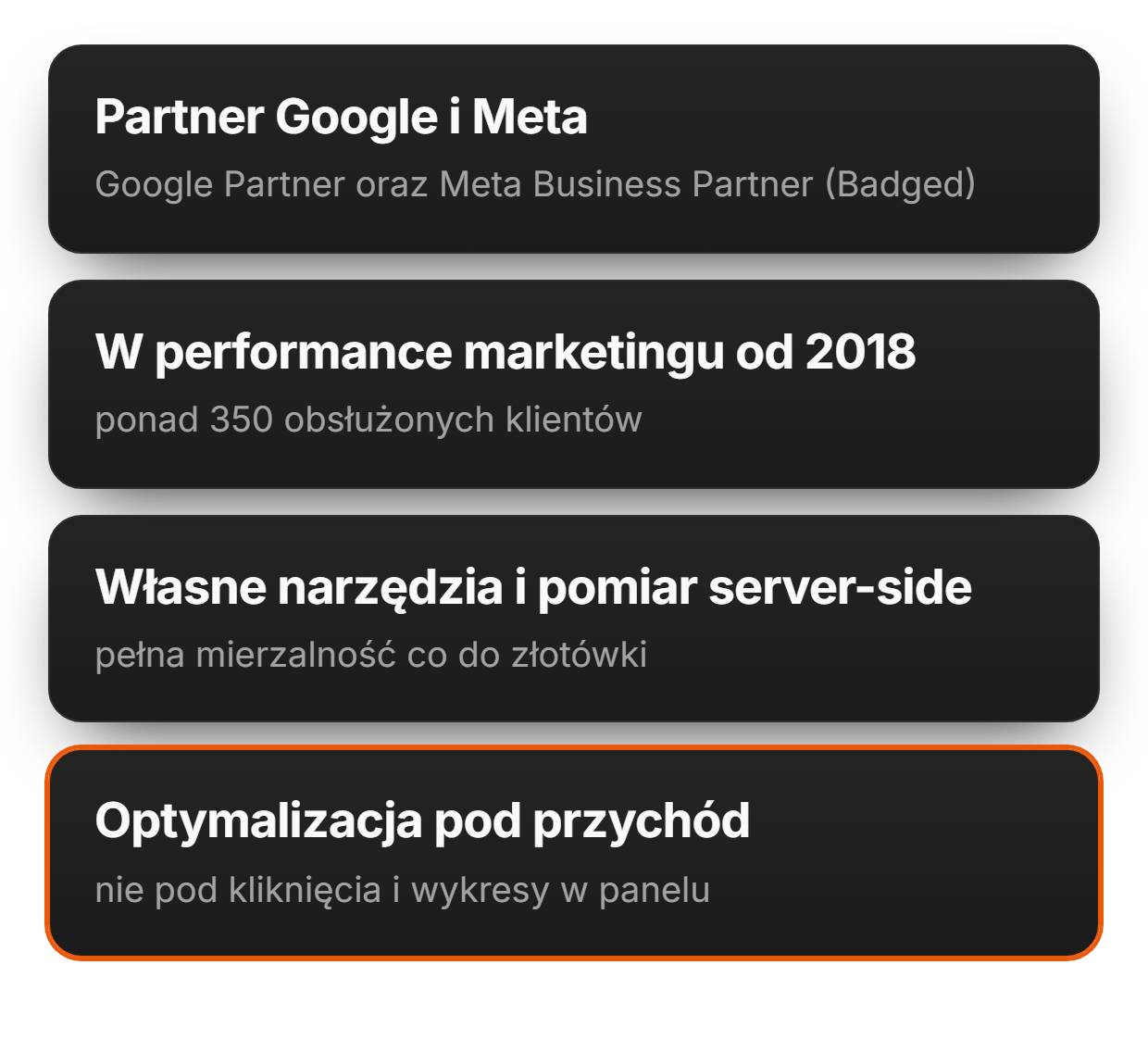 Partner Google i Meta

Google Partner oraz Meta Business Partner (Badged)

W performance marketingu od 2018

ponad 350 obsłużonych klientów

Własne narzędzia i pomiar server-side

pełna mierzalność co do złotówki

Optymalizacja pod przychód

nie pod kliknięcia i wykresy w panelu