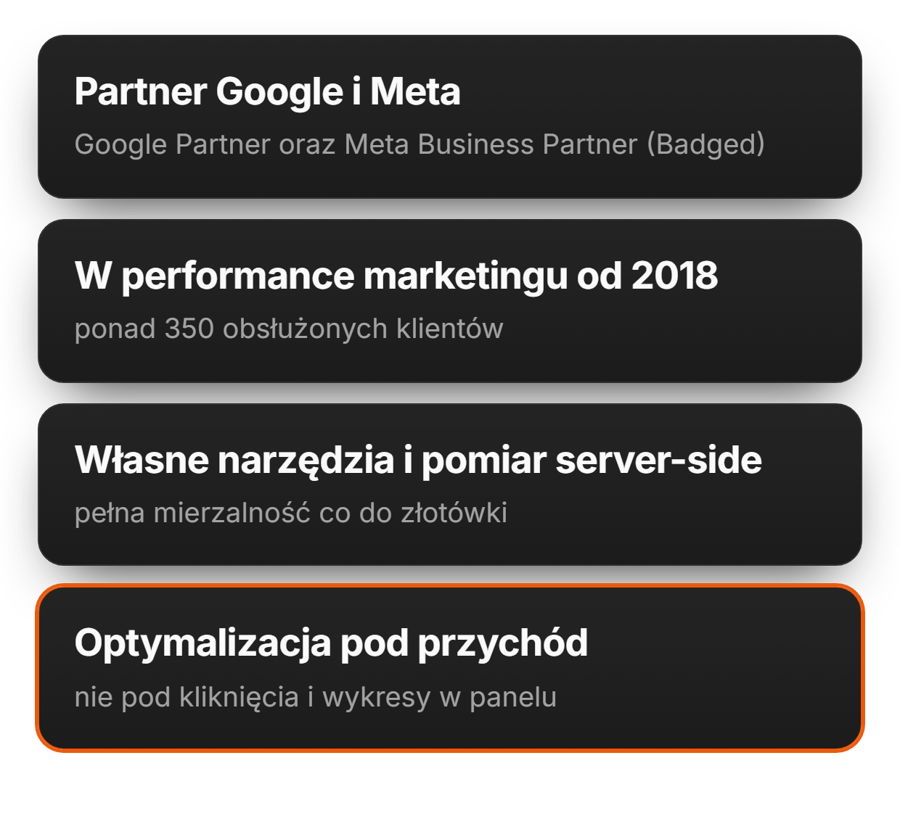 Partner Google i Meta
Google Partner oraz Meta Business Partner (Badged)

W performance marketingu od 2018
ponad 350 obsłużonych klientów

Własne narzędzia i pomiar server-side
pełna mierzalność co do złotówki

Optymalizacja pod przychód
nie pod kliknięcia i wykresy w panelu