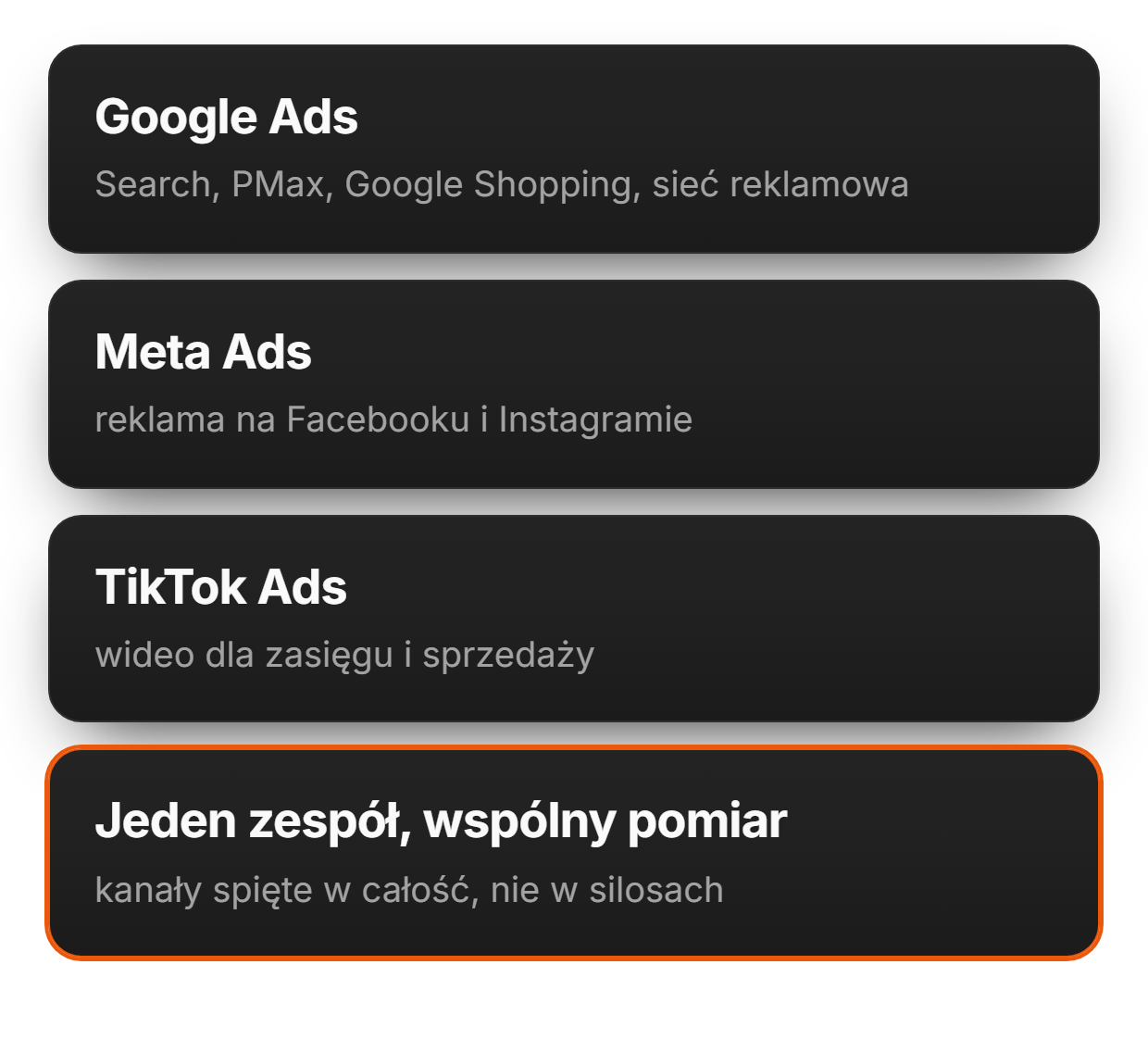 Google Ads
Search, PMax, Google Shopping, sieć reklamowa

Meta Ads
reklama na Facebooku i Instagramie

TikTok Ads
wideo dla zasięgu i sprzedaży

Jeden zespół, wspólny pomiar
kanały spięte w całość, nie w silosach