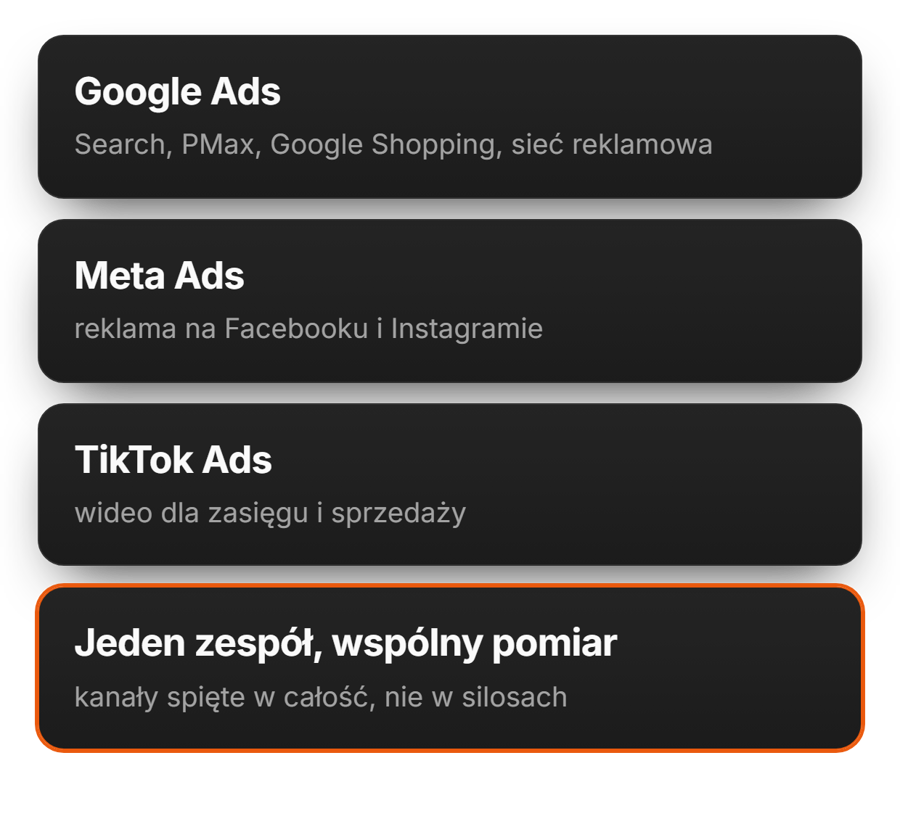 Google Ads
Search, PMax, Google Shopping, sieć reklamowa

Meta Ads
reklama na Facebooku i Instagramie

TikTok Ads
wideo dla zasięgu i sprzedaży

Jeden zespół, wspólny pomiar
kanały spięte w całość, nie w silosach